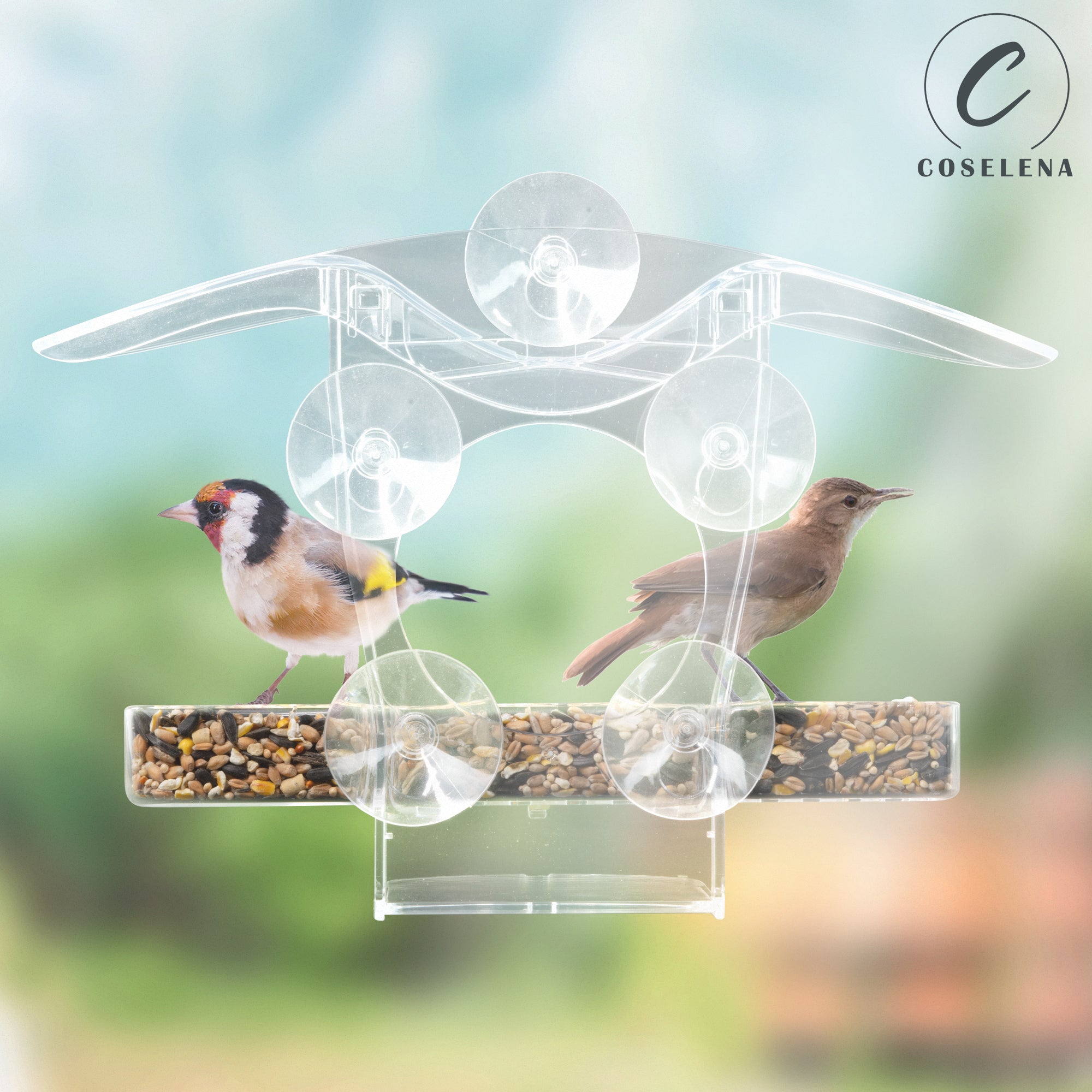 C
COSELENA