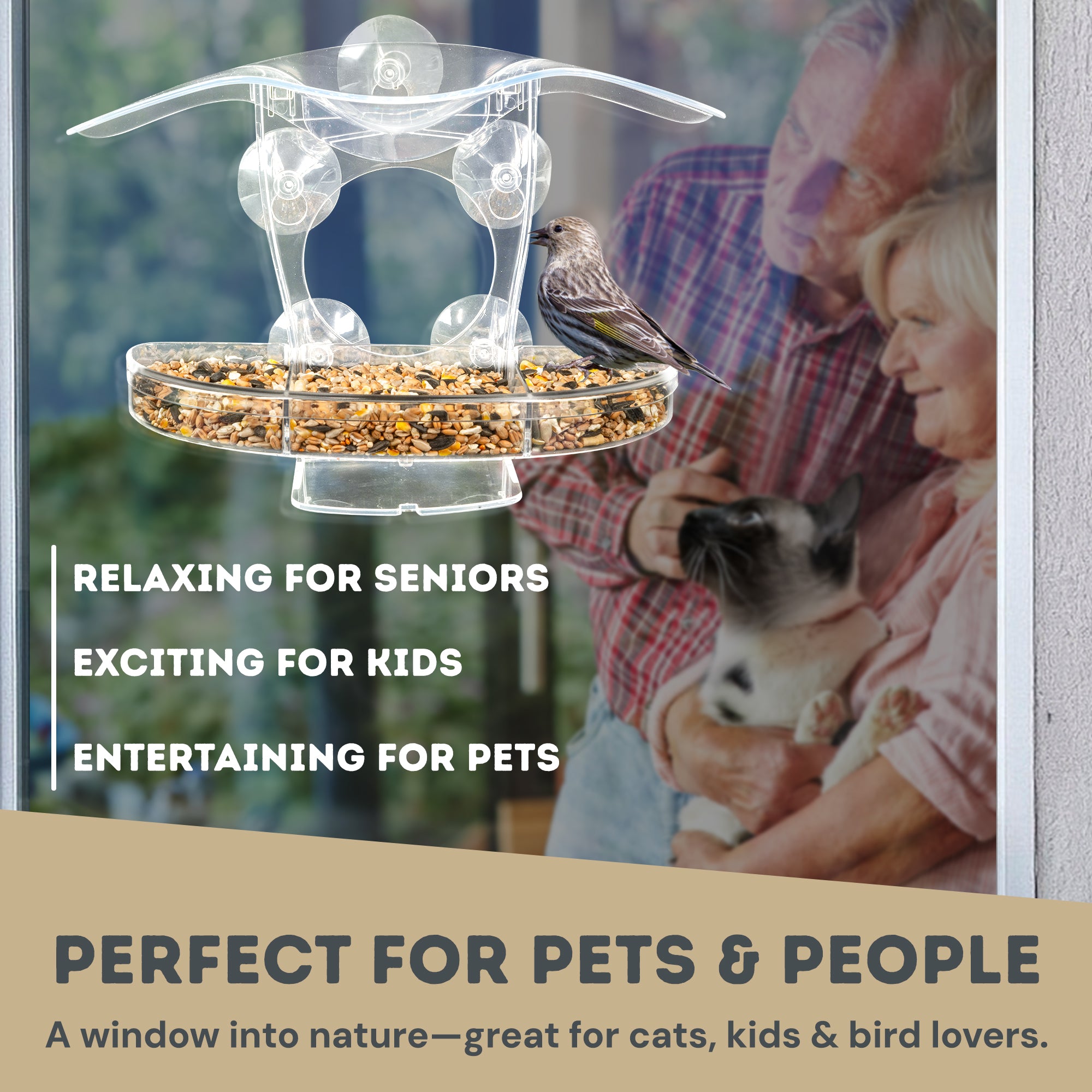 RELAXING FOR SENIORS

EXCITING FOR KIDS

ENTERTAINING FOR PETS

PERFECT FOR PETS & PEOPLE

A window into nature—great for cats, kids & bird lovers.