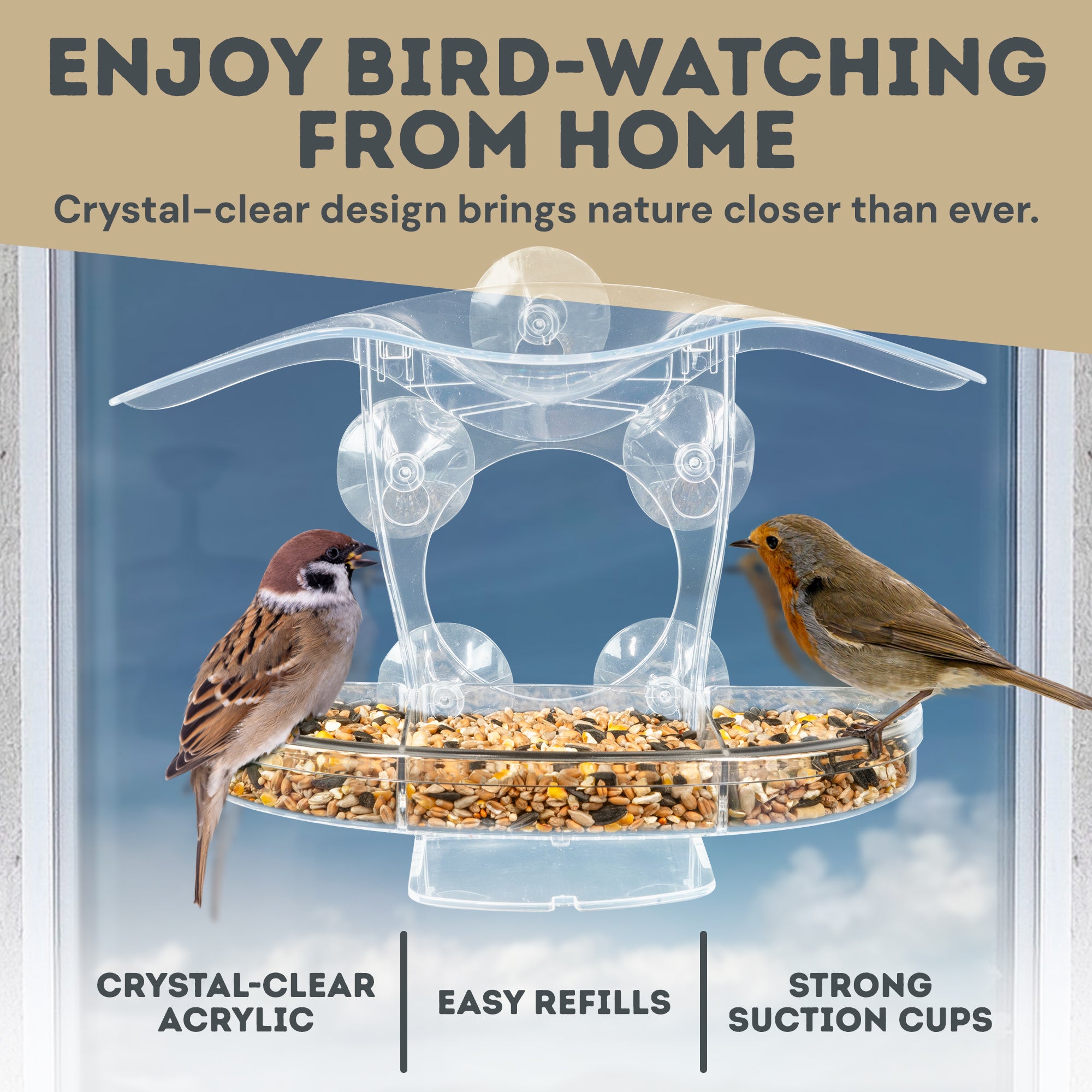 ENJOY BIRD-WATCHING FROM HOME

Crystal-clear design brings nature closer than ever.

CRYSTAL-CLEAR ACRYLIC

EASY REFILLS

STRONG SUCTION CUPS